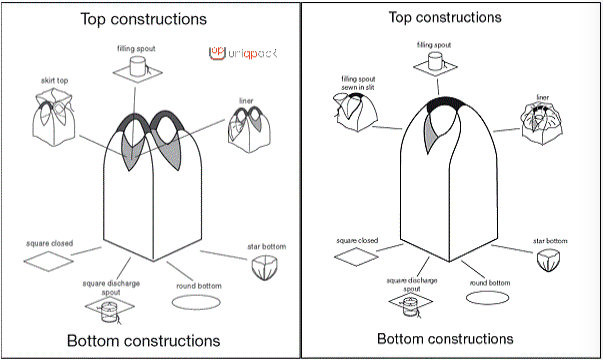 Top constructions

filling spout

uniqpack

skirt top

liner

square closed

star bottom

square discharge spout

round bottom

Bottom constructions

Top constructions

filling spout

filling spout sewn in slit

liner

square closed

star bottom

square discharge spout

round bottom

Bottom constructions